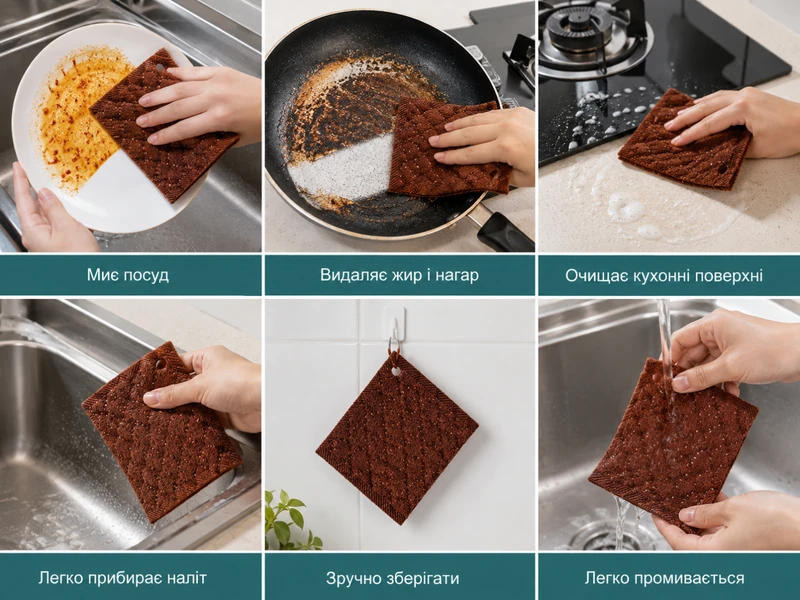 Миє посуд

Видаляє жир і нагар

Очищає кухонні поверхні

Легко прибирає наліт

Зручно зберігати

Легко промивається