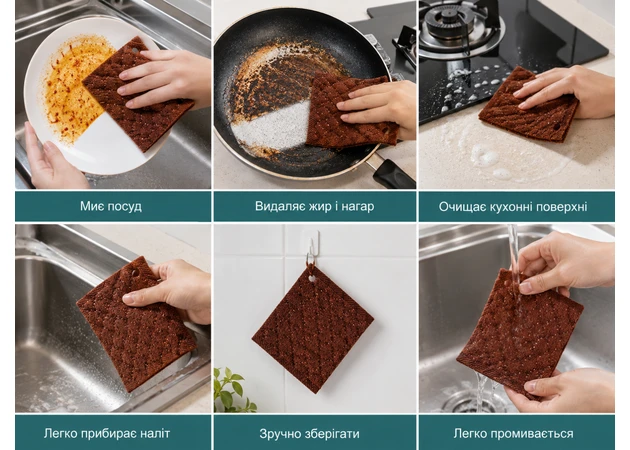 Миє посуд

Видаляє жир і нагар

Очищає кухонні поверхні

Легко прибирає наліт

Зручно зберігати

Легко промивається