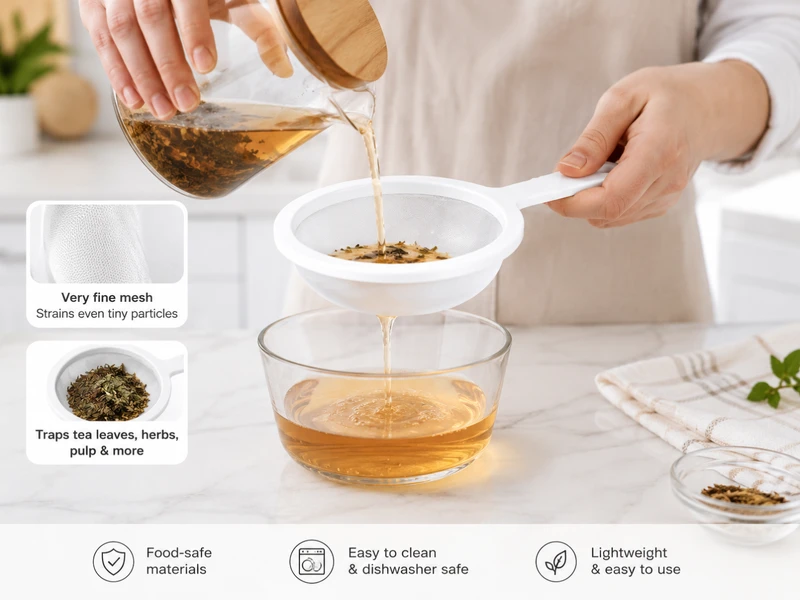 Very fine mesh
Strains even tiny particles

Traps tea leaves, herbs, pulp & more

Food-safe materials

Easy to clean & dishwasher safe

Lightweight & easy to use